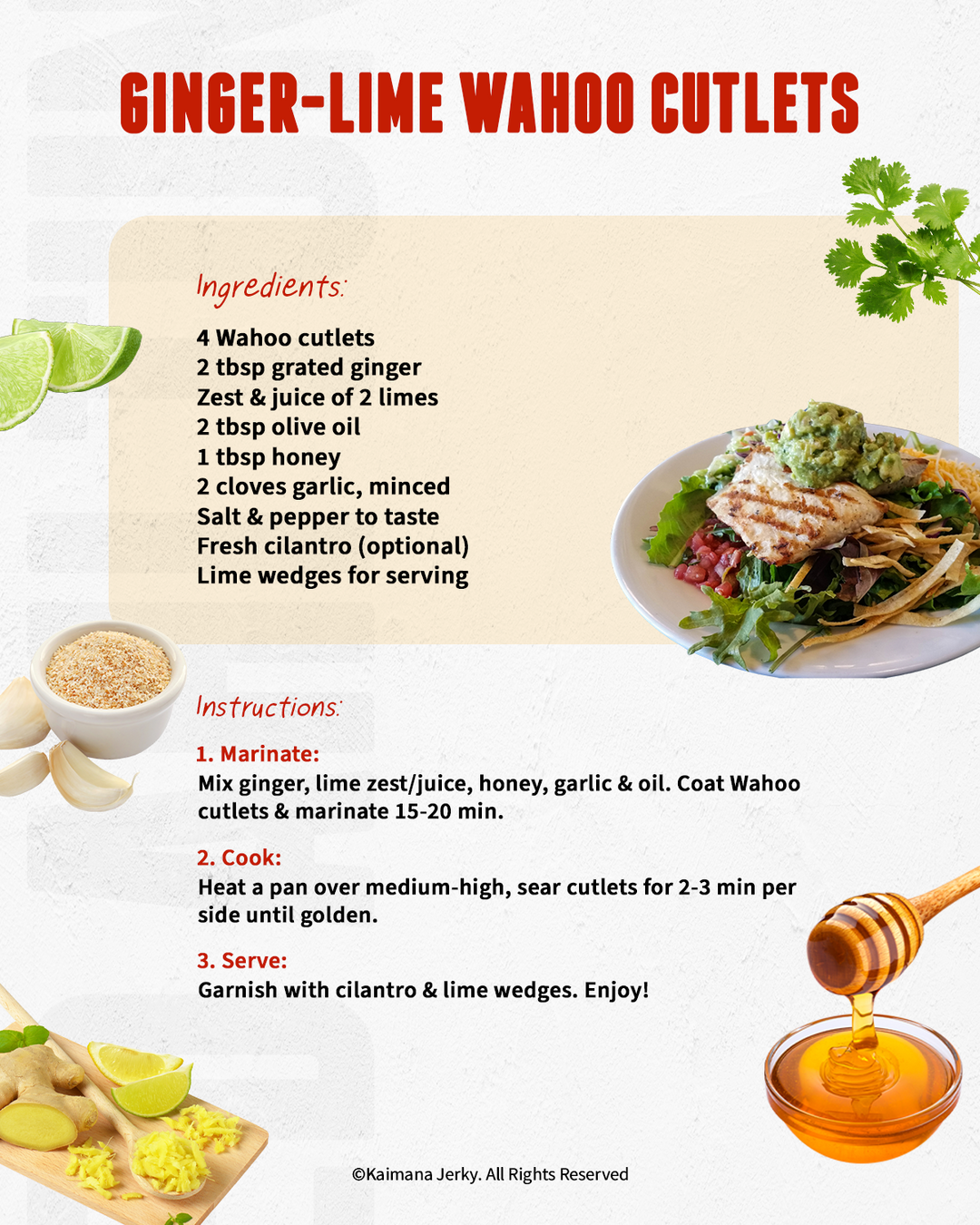 GINGER-LIME WAHOO CUTLETS

Ingredients:

4 Wahoo cutlets
2 tbsp grated ginger
Zest & juice of 2 limes
2 tbsp olive oil
1 tbsp honey
2 cloves garlic, minced
Salt & pepper to taste
Fresh cilantro (optional)
Lime wedges for serving

Instructions:

1. Marinate:
Mix ginger, lime zest/juice, honey, garlic & oil. Coat Wahoo cutlets & marinate 15-20 min.

2. Cook:
Heat a pan over medium-high, sear cutlets for 2-3 min per side until golden.

3. Serve:
Garnish with cilantro & lime wedges. Enjoy!

©Kaimana Jerky. All Rights Reserved