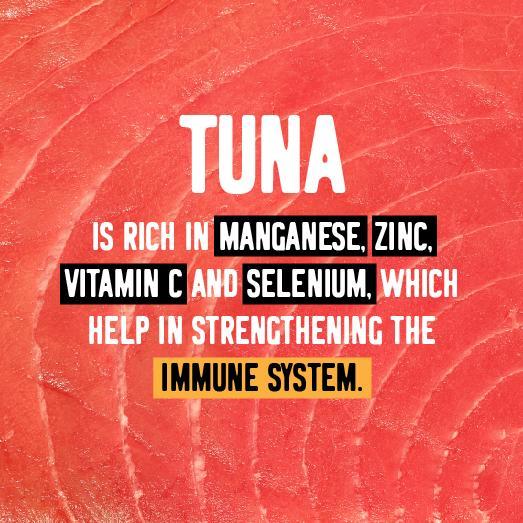 TUNA

IS RICH IN MANGANESE, ZINC, VITAMIN C AND SELENIUM, WHICH HELP IN STRENGTHENING THE IMMUNE SYSTEM.